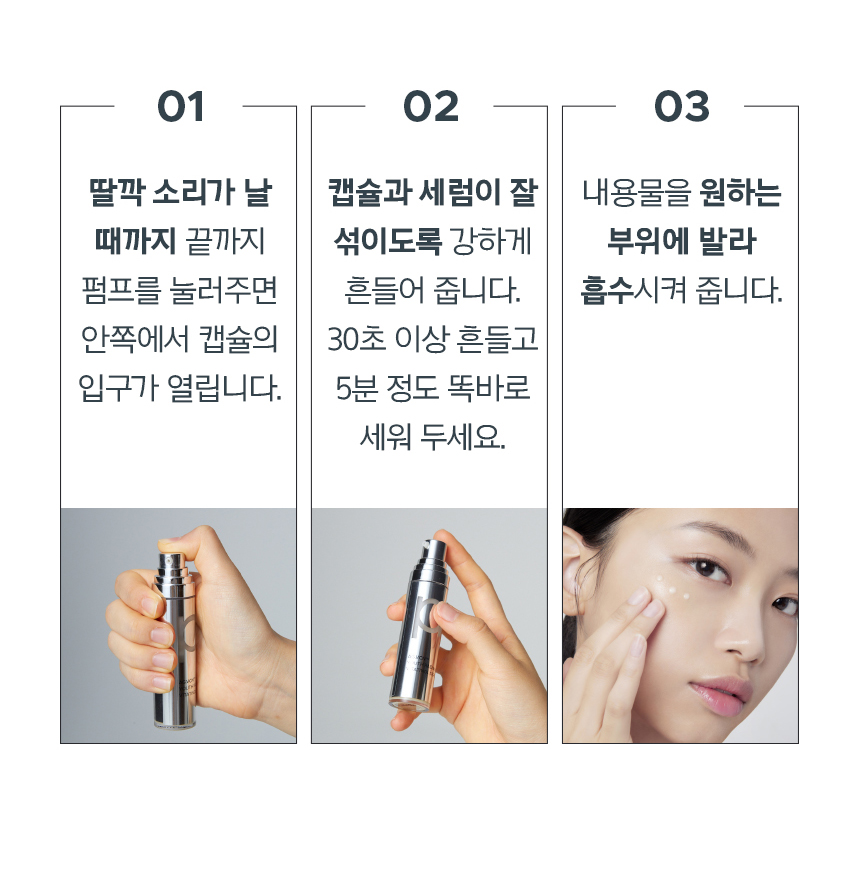 01

딸깍 소리가 날 때까지 끝까지 펌프를 눌러주면 안쪽에서 캡슐의 입구가 열립니다.

02

캡슐과 세럼이 잘 섞이도록 강하게 흔들어 줍니다. 30초 이상 흔들고 5분 정도 똑바로 세워 두세요.

03

내용물을 원하는 부위에 발라 흡수시켜 줍니다.