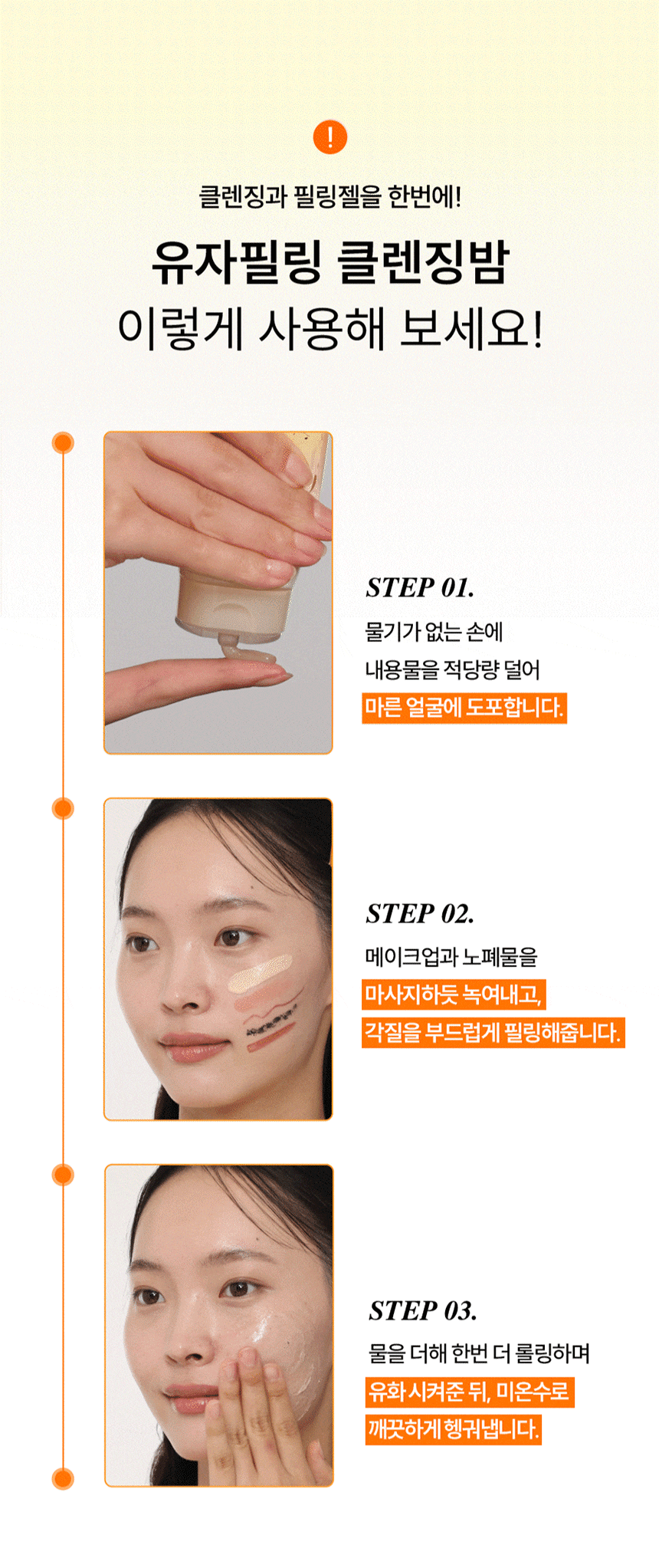 !

클렌징과 필링젤을 한번에!

유자필링 클렌징밤
이렇게 사용해 보세요!

STEP 01.
물기가 없는 손에
내용물을 적당량 덜어
마른 얼굴에 도포합니다.

STEP 02.
메이크업과 노폐물을
마사지하듯 녹여내고,
각질을 부드럽게 필링해줍니다.

STEP 03.
물을 더해 한번 더 롤링하며
유화 시켜준 뒤, 미온수로
깨끗하게 헹궈냅니다.